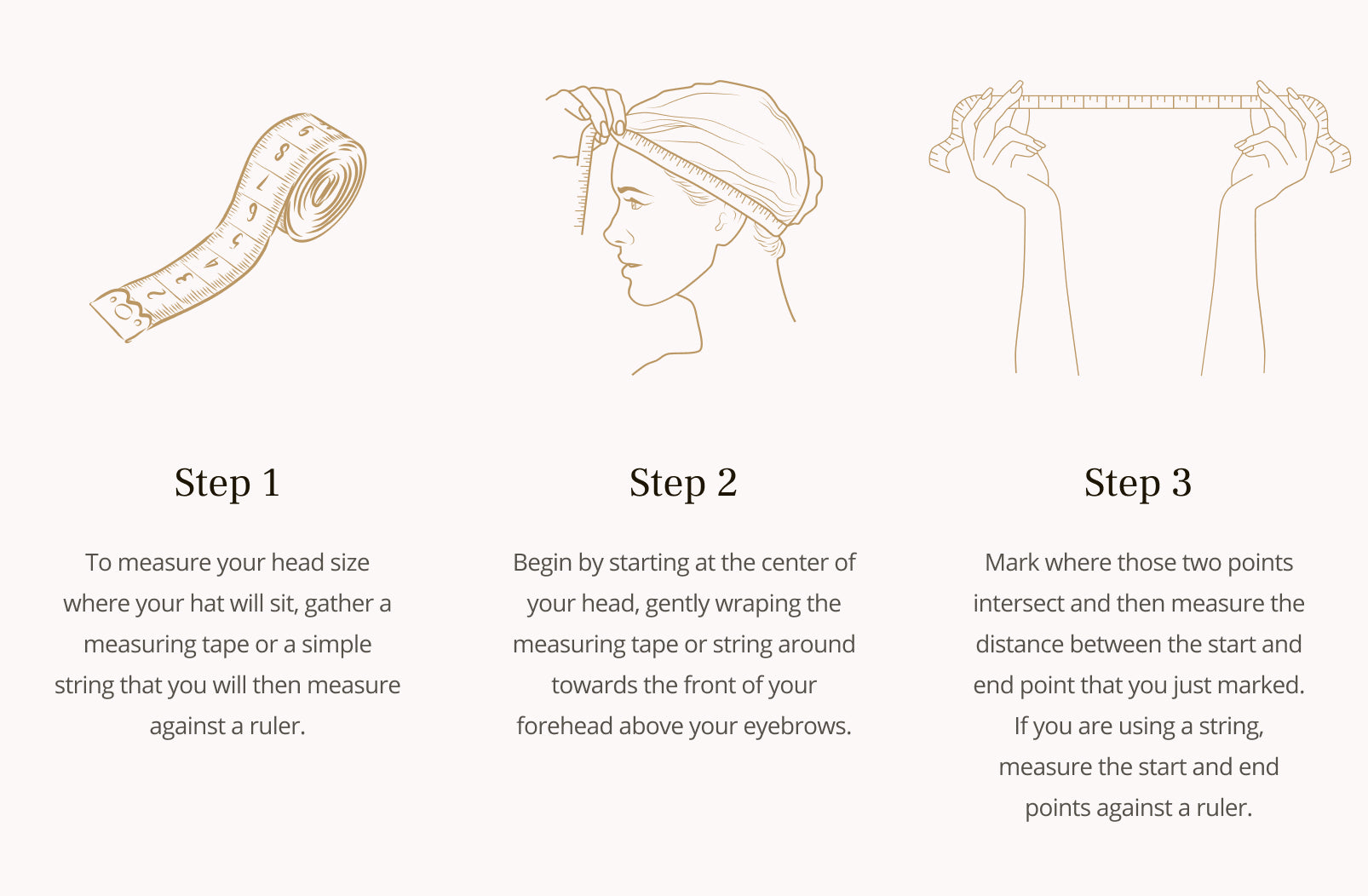 Step 1

To measure your head size where your hat will sit, gather a measuring tape or a simple string that you will then measure against a ruler.

Step 2

Begin by starting at the center of your head, gently wraping the measuring tape or string around towards the front of your forehead above your eyebrows.

Step 3

Mark where those two points intersect and then measure the distance between the start and end point that you just marked. If you are using a string, measure the start and end points against a ruler.